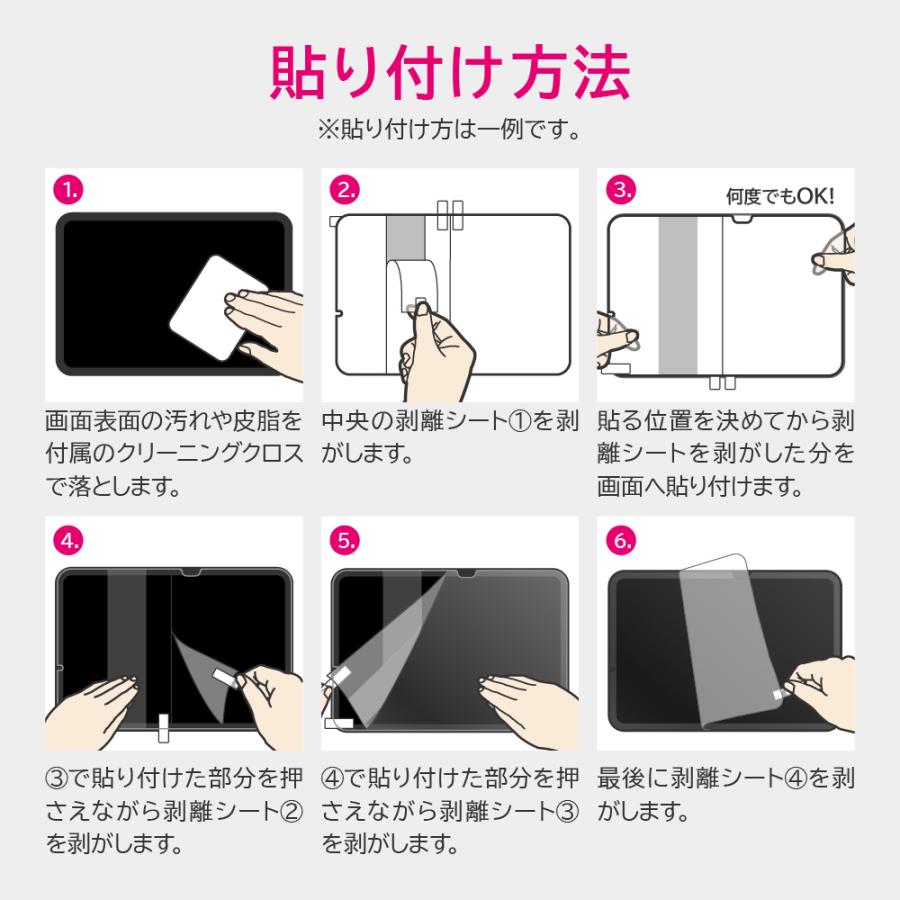 貼り付け方法

※貼り付け方は一例です。

1.

画面表面の汚れや皮脂を付属のクリーニングクロスで落とします。

2.

中央の剥離シート①を剥がします。

3.

何度でもOK!

貼る位置を決めてから剥離シートを剥がした分を画面へ貼り付けます。

4.

③で貼り付けた部分を押さえながら剥離シート②を剥がします。

5.

④で貼り付けた部分を押さえながら剥離シート③を剥がします。

6.

最後に剥離シート④を剥がします。