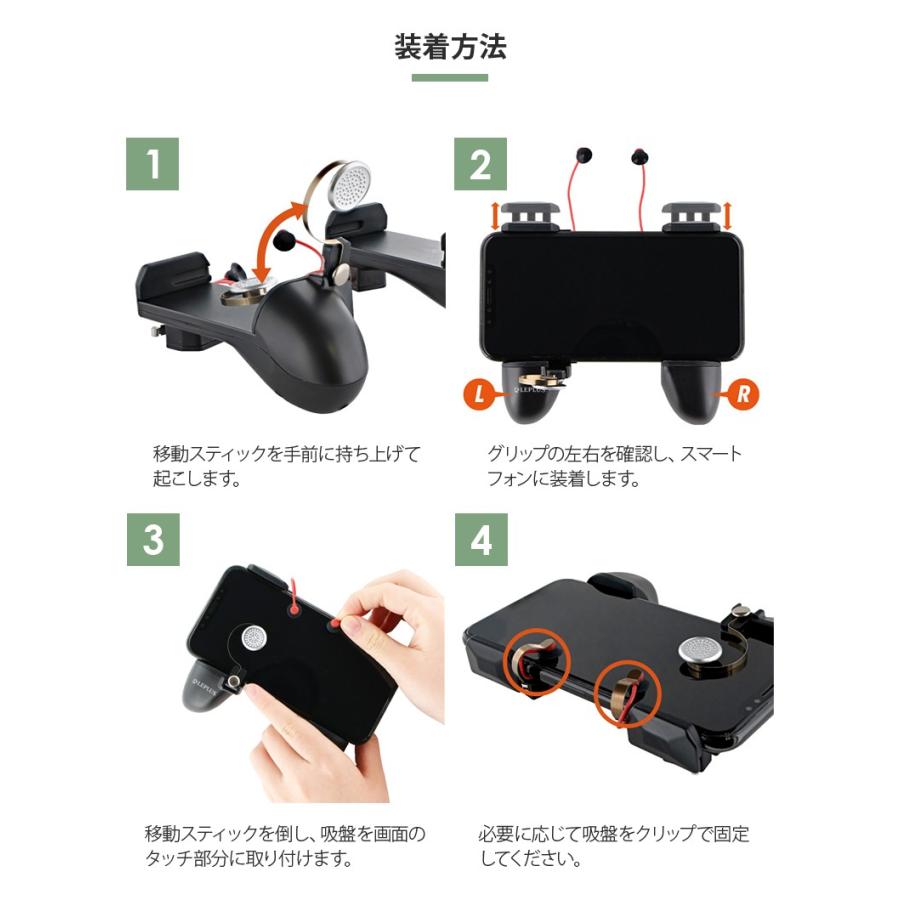 装着方法

1

移動スティックを手前に持ち上げて起こします。

2

L

R

グリップの左右を確認し、スマートフォンに装着します。

3

LEPLUS

移動スティックを倒し、吸盤を画面のタッチ部分に取り付けます。

4

必要に応じて吸盤をクリップで固定してください。