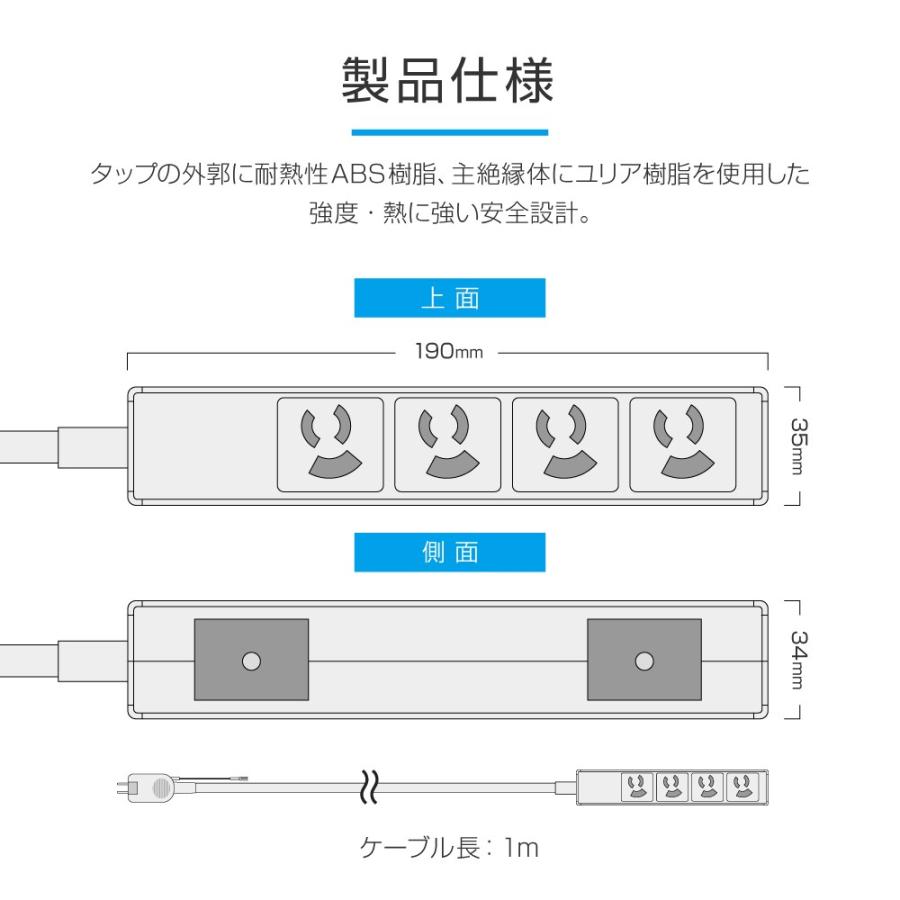 製品仕様

タップの外郭に耐熱性ABS樹脂、主絶縁体にユリア樹脂を使用した強度・熱に強い安全設計。

上面

190mm

35mm

側面

34mm

ケーブル長：1m