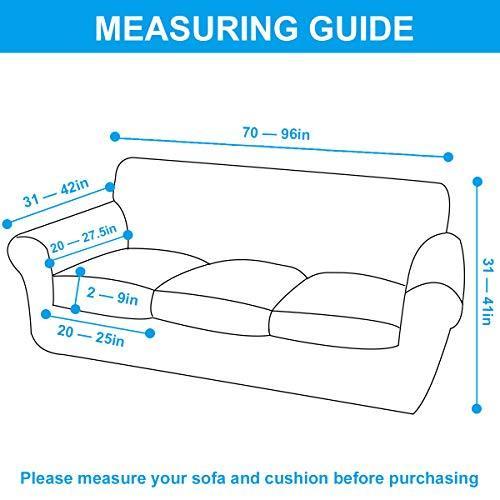 MEASURING GUIDE

70 — 96in

31 — 42in

20 — 27.5in

2 — 9in

20 — 25in

31 — 41in

Please measure your sofa and cushion before purchasing