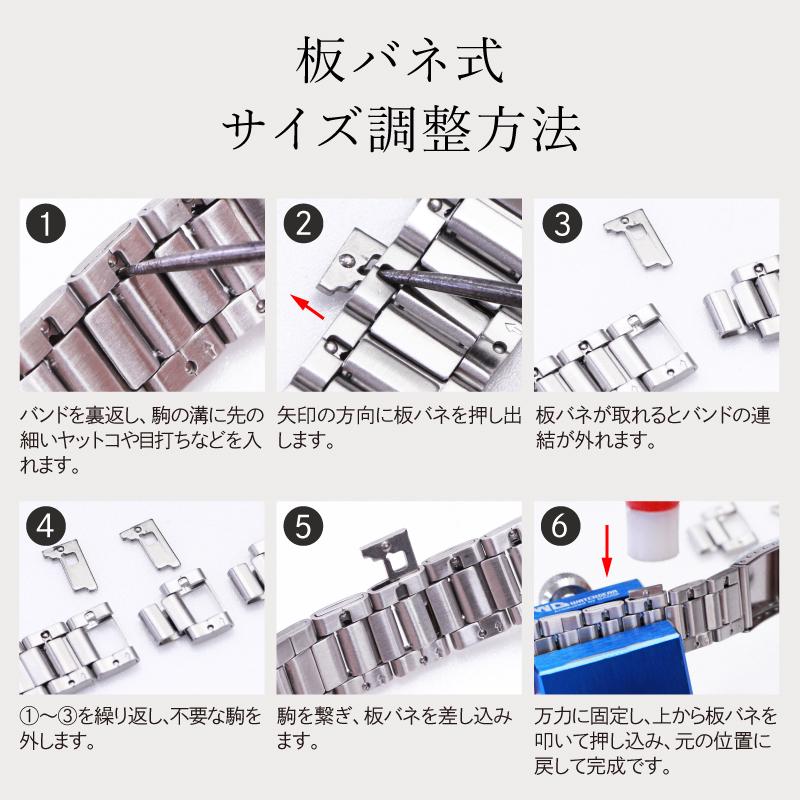 板バネ式
サイズ調整方法

1

バンドを裏返し、駒の溝に先の細いヤットコや目打ちなどを入れます。

2

矢印の方向に板バネを押し出します。

3

板バネが取れるとバンドの連結が外れます。

4

①〜③を繰り返し、不要な駒を外します。

5

駒を繋ぎ、板バネを差し込みます。

6

WATCHGEAR

万力に固定し、上から板バネを叩いて押し込み、元の位置に戻して完成です。