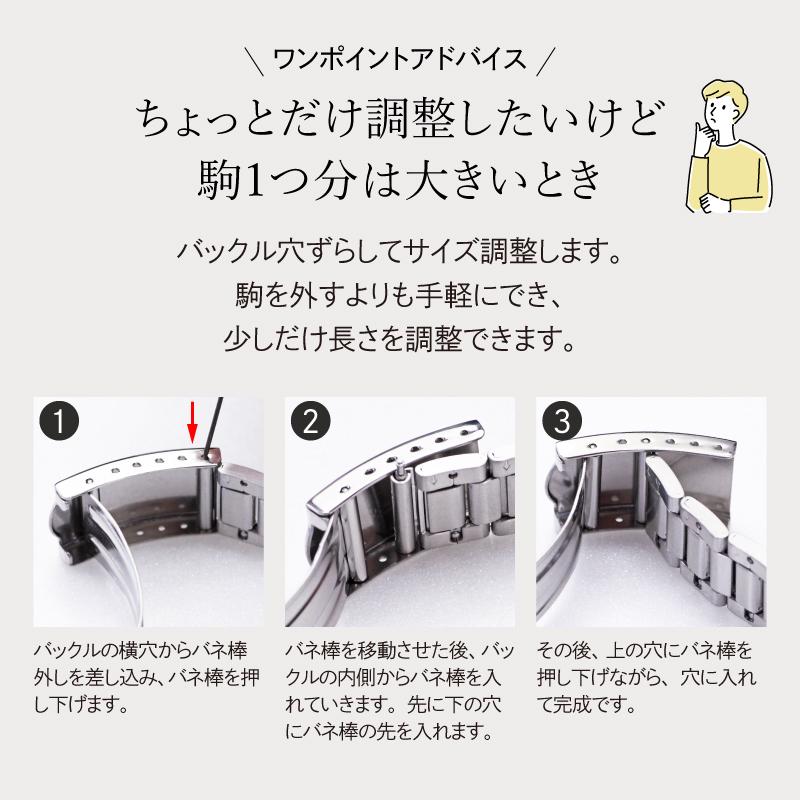 \ ワンポイントアドバイス /

ちょっとだけ調整したいけど
駒1つ分は大きいとき

バックル穴ずらしてサイズ調整します。
駒を外すよりも手軽にでき、
少しだけ長さを調整できます。

1

バックルの横穴からバネ棒外しを差し込み、バネ棒を押し下げます。

2

バネ棒を移動させた後、バックルの内側からバネ棒を入れていきます。先に下の穴にバネ棒の先を入れます。

3

その後、上の穴にバネ棒を押し下げながら、穴に入れて完成です。