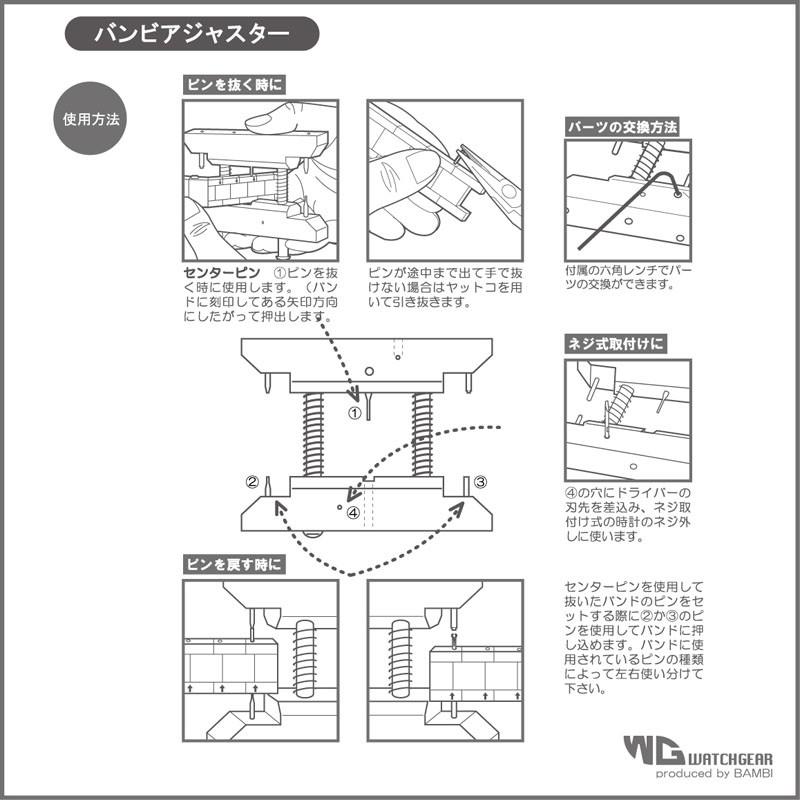 バンビアジャスター

使用方法

ピンを抜く時に

センターピン　①ピンを抜く時に使用します。（バンドに刻印してある矢印方向にしたがって押出します。

ピンが途中まで出て手で抜けない場合はヤットコを用いて引き抜きます。

パーツの交換方法

付属の六角レンチでパーツの交換ができます。

ネジ式取付けに

④の穴にドライバーの刃先を差込み、ネジ取付け式の時計のネジ外しに使います。

①

②

③

④

ピンを戻す時に

センターピンを使用して抜いたバンドのピンをセットする際に②か③のピンを使用してバンドに押し込めます。バンドに使用されているピンの種類によって左右使い分けて下さい。

WG WATCHGEAR
produced by BAMBI