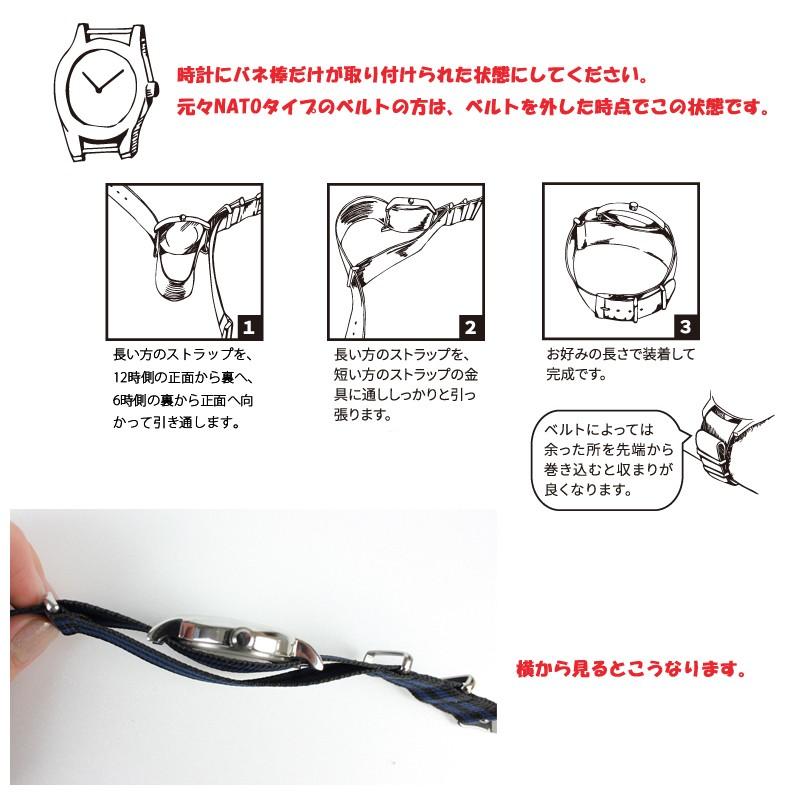 時計にバネ棒だけが取り付けられた状態にしてください。
元々NATOタイプのベルトの方は、ベルトを外した時点でこの状態です。

1
長い方のストラップを、12時側の正面から裏へ、6時側の裏から正面へ向かって引き通します。

2
長い方のストラップを、短い方のストラップの金具に通ししっかりと引っ張ります。

3
お好みの長さで装着して完成です。

ベルトによっては余った所を先端から巻き込むと収まりが良くなります。

横から見るとこうなります。