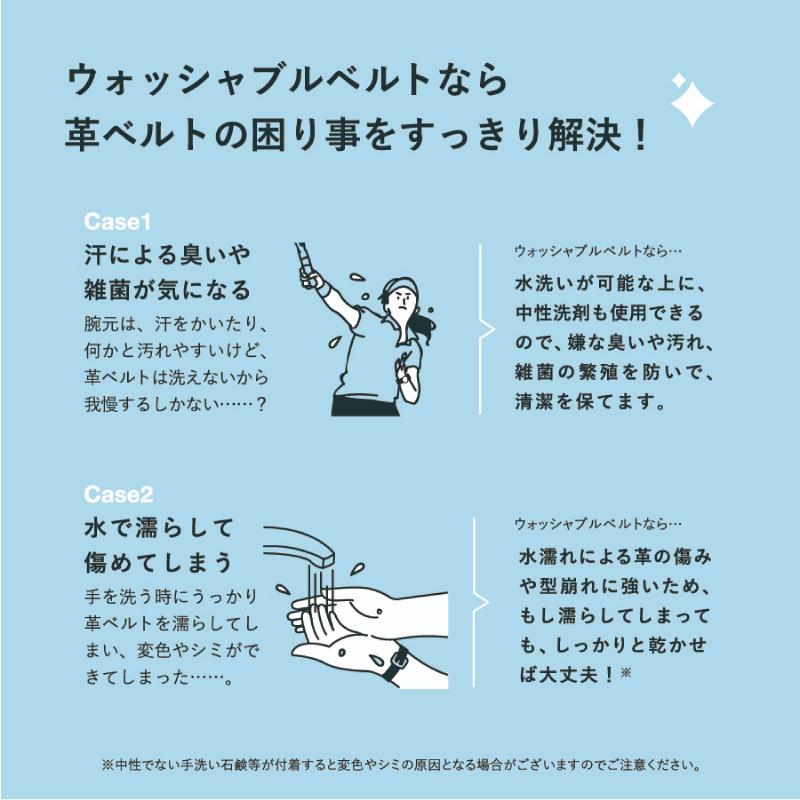 ウォッシャブルベルトなら
革ベルトの困り事をすっきり解決！

Case1
汗による臭いや雑菌が気になる
腕元は、汗をかいたり、何かと汚れやすいけど、革ベルトは洗えないから我慢するしかない……？

ウォッシャブルベルトなら…
水洗いが可能な上に、中性洗剤も使用できるので、嫌な臭いや汚れ、雑菌の繁殖を防いで、清潔を保てます。

Case2
水で濡らして傷めてしまう
手を洗う時にうっかり革ベルトを濡らしてしまい、変色やシミができてしまった……。

ウォッシャブルベルトなら…
水濡れによる革の傷みや型崩れに強いため、もし濡らしてしまっても、しっかりと乾かせば大丈夫！※

※中性でない手洗い石鹸等が付着すると変色やシミの原因となる場合がございますのでご注意ください。