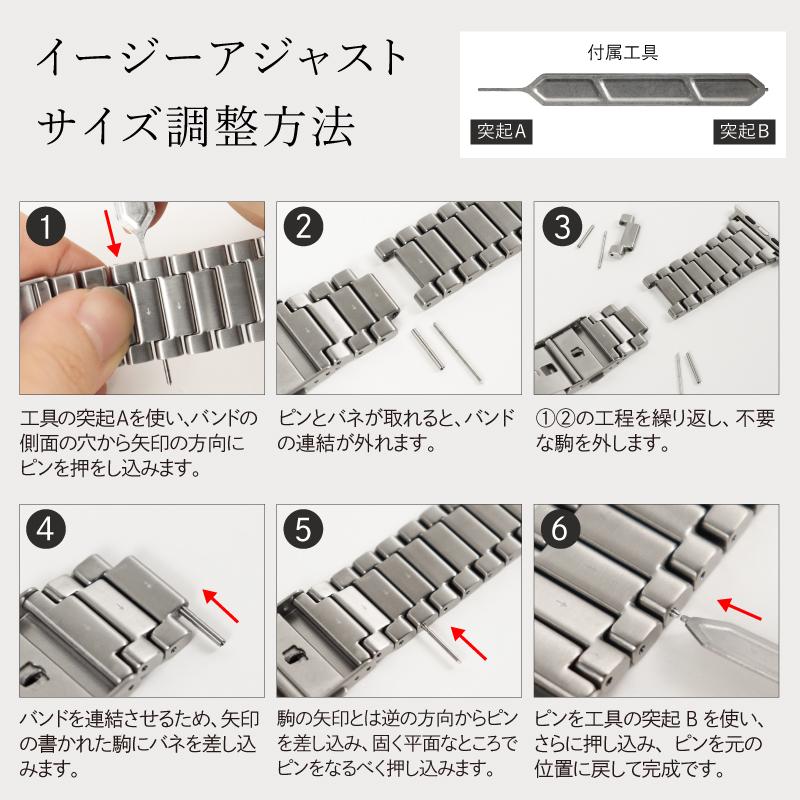 イージーアジャスト
サイズ調整方法

付属工具
突起A
突起B

1
工具の突起Aを使い、バンドの側面の穴から矢印の方向にピンを押をし込みます。

2
ピンとバネが取れると、バンドの連結が外れます。

3
①②の工程を繰り返し、不要な駒を外します。

4
バンドを連結させるため、矢印の書かれた駒にバネを差し込みます。

5
駒の矢印とは逆の方向からピンを差し込み、固く平面なところでピンをなるべく押し込みます。

6
ピンを工具の突起 B を使い、さらに押し込み、ピンを元の位置に戻して完成です。