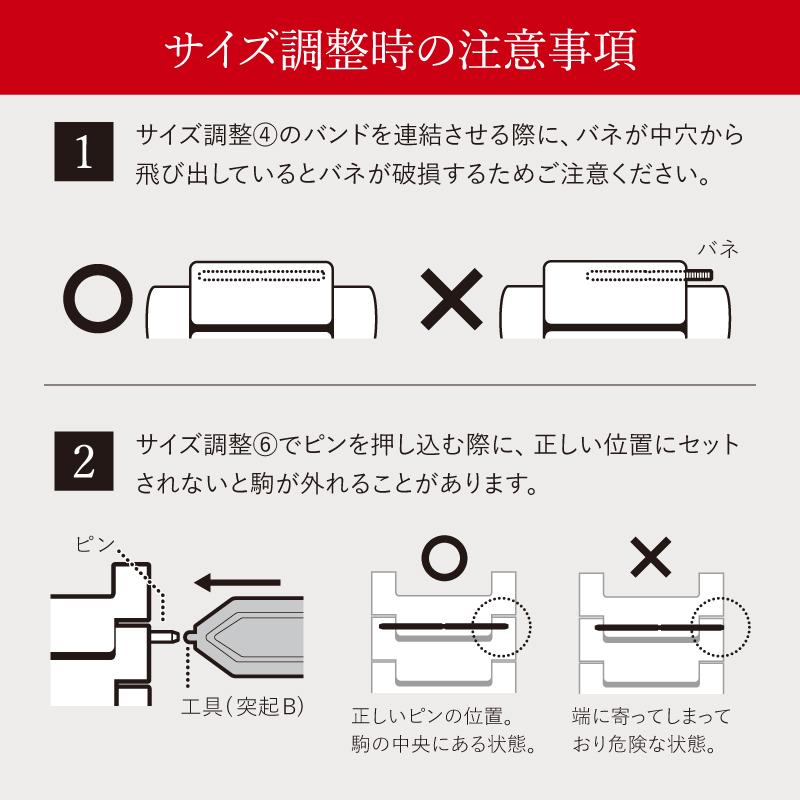 サイズ調整時の注意事項

1 サイズ調整④のバンドを連結させる際に、バネが中穴から飛び出しているとバネが破損するためご注意ください。

○ × バネ

2 サイズ調整⑥でピンを押し込む際に、正しい位置にセットされないと駒が外れることがあります。

ピン

工具(突起B)

○

正しいピンの位置。駒の中央にある状態。

×

端に寄ってしまっており危険な状態。