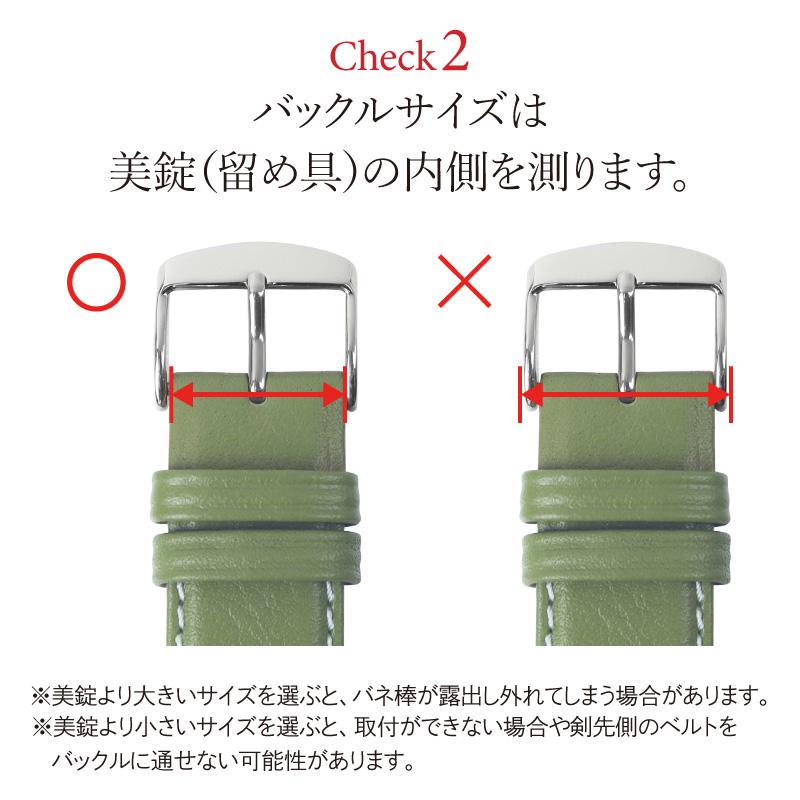 Check 2
バックルサイズは
美錠(留め具)の内側を測ります。

○

×

※美錠より大きいサイズを選ぶと、バネ棒が露出し外れてしまう場合があります。
※美錠より小さいサイズを選ぶと、取付ができない場合や剣先側のベルトをバックルに通せない可能性があります。