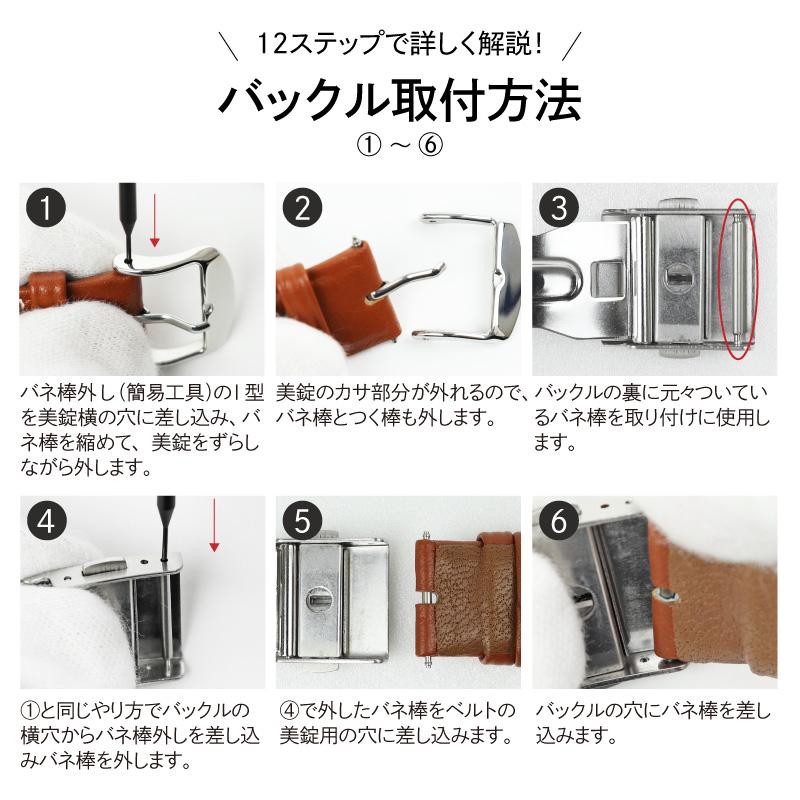 ＼ 12ステップで詳しく解説！ ／

バックル取付方法

① ～ ⑥

1

バネ棒外し（簡易工具）のＩ型を美錠横の穴に差し込み、バネ棒を縮めて、美錠をずらしながら外します。

2

美錠のカサ部分が外れるので、バネ棒とつく棒も外します。

3

バックルの裏に元々ついているバネ棒を取り付けに使用します。

4

①と同じやり方でバックルの横穴からバネ棒外しを差し込みバネ棒を外します。

5

④で外したバネ棒をベルトの美錠用の穴に差し込みます。

6

バックルの穴にバネ棒を差し込みます。