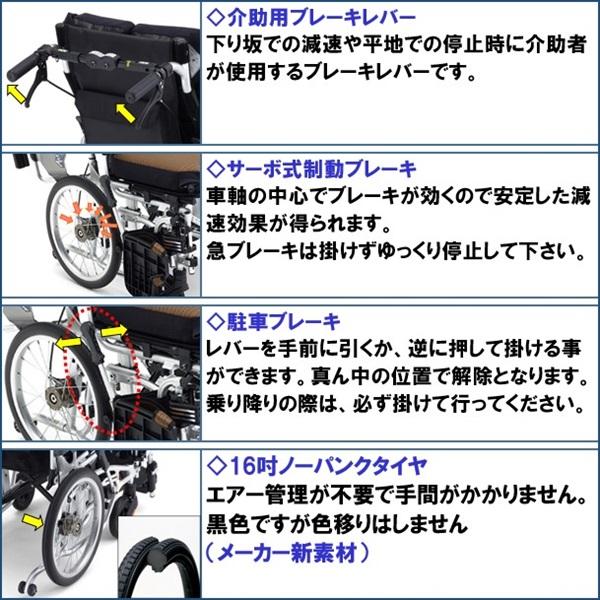 ◇介助用ブレーキレバー
下り坂での減速や平地での停止時に介助者が使用するブレーキレバーです。

◇サーボ式制動ブレーキ
車軸の中心でブレーキが効くので安定した減速効果が得られます。
急ブレーキは掛けずゆっくり停止して下さい。

◇駐車ブレーキ
レバーを手前に引くか、逆に押して掛ける事ができます。真ん中の位置で解除となります。
乗り降りの際は、必ず掛けて行ってください。

◇16吋ノーパンクタイヤ
エアー管理が不要で手間がかかりません。
黒色ですが色移りはしません
（メーカー新素材）