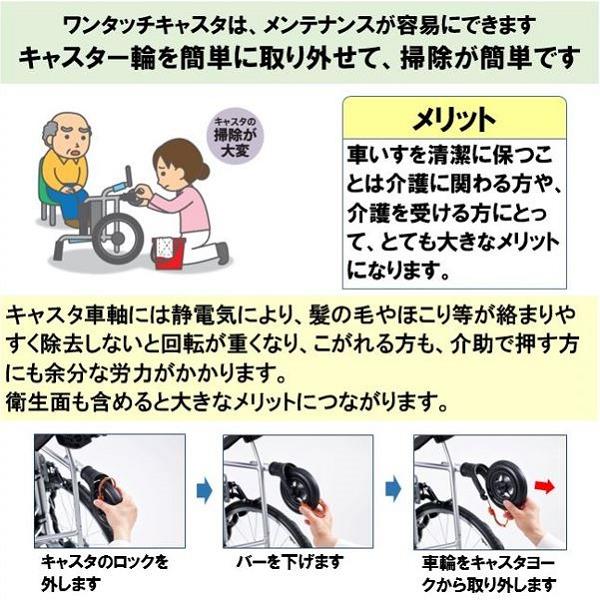 ワンタッチキャスタは、メンテナンスが容易にできます
キャスター輪を簡単に取り外せて、掃除が簡単です

キャスタの掃除が大変

メリット
車いすを清潔に保つことは介護に関わる方や、介護を受ける方にとって、とても大きなメリットになります。

キャスタ車軸には静電気により、髪の毛やほこり等が絡まりやすく除去しないと回転が重くなり、こがれる方も、介助で押す方にも余分な労力がかかります。
衛生面も含めると大きなメリットにつながります。

キャスタのロックを外します

バーを下げます

車輪をキャスタヨークから取り外します