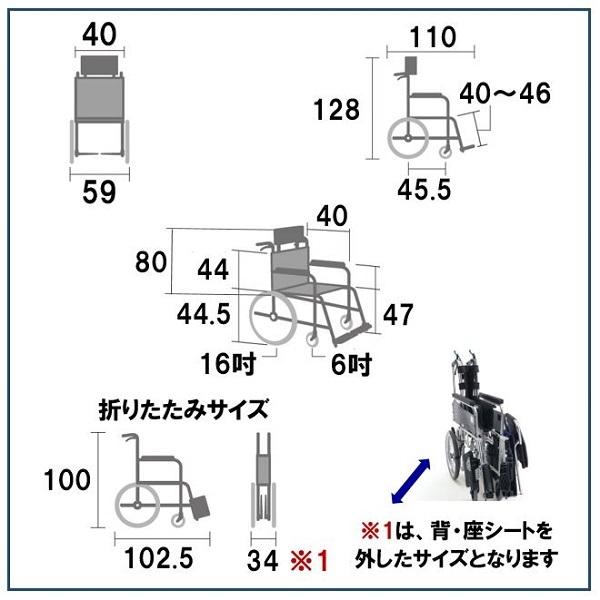 40

59

110

128

40～46

45.5

40

80

44

44.5

47

16吋

6吋

折りたたみサイズ

100

102.5

34 ※1

※1は、背・座シートを外したサイズとなります