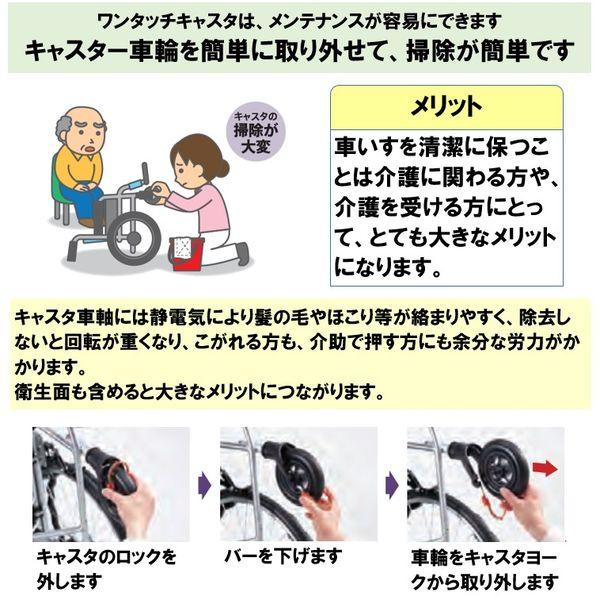 ワンタッチキャスタは、メンテナンスが容易にできます
キャスター車輪を簡単に取り外せて、掃除が簡単です

キャスタの掃除が大変

メリット

車いすを清潔に保つことは介護に関わる方や、介護を受ける方にとって、とても大きなメリットになります。

キャスタ車軸には静電気により髪の毛やほこり等が絡まりやすく、除去しないと回転が重くなり、こがれる方も、介助で押す方にも余分な労力がかかります。
衛生面も含めると大きなメリットにつながります。

キャスタのロックを外します

バーを下げます

車輪をキャスタヨークから取り外します