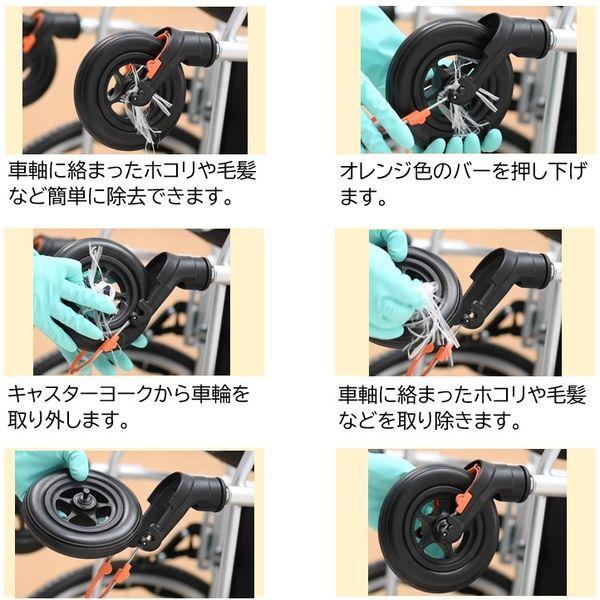 車軸に絡まったホコリや毛髪など簡単に除去できます。

オレンジ色のバーを押し下げます。

キャスターヨークから車輪を取り外します。

車軸に絡まったホコリや毛髪などを取り除きます。