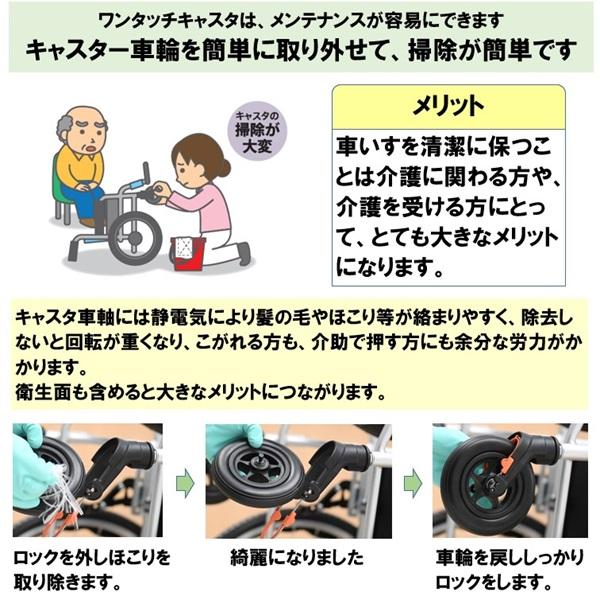 ワンタッチキャスタは、メンテナンスが容易にできます
キャスター車輪を簡単に取り外せて、掃除が簡単です

キャスタの掃除が大変

メリット

車いすを清潔に保つことは介護に関わる方や、介護を受ける方にとって、とても大きなメリットになります。

キャスタ車軸には静電気により髪の毛やほこり等が絡まりやすく、除去しないと回転が重くなり、こがれる方も、介助で押す方にも余分な労力がかかります。
衛生面も含めると大きなメリットにつながります。

ロックを外しほこりを取り除きます。

綺麗になりました

車輪を戻ししっかりロックをします。