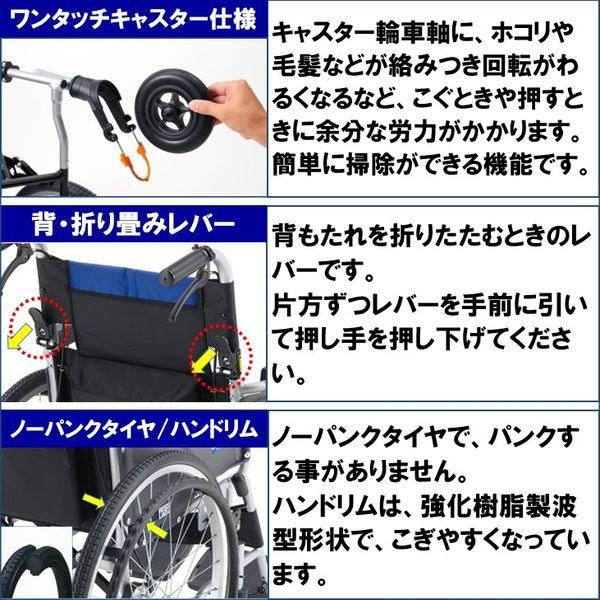 ワンタッチキャスター仕様

キャスター輪車軸に、ホコリや毛髪などが絡みつき回転がわるくなるなど、こぐときや押すときに余分な労力がかかります。簡単に掃除ができる機能です。

背・折り畳みレバー

背もたれを折りたたむときのレバーです。
片方ずつレバーを手前に引いて押し手を押し下げてください。

ノーパンクタイヤ／ハンドリム

ノーパンクタイヤで、パンクする事がありません。
ハンドリムは、強化樹脂製波型形状で、こぎやすくなっています。