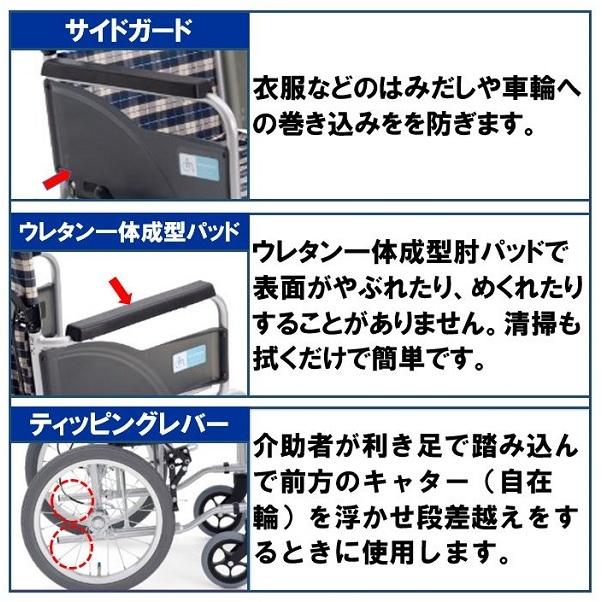 サイドガード

衣服などのはみだしや車輪への巻き込みをを防ぎます。

ウレタン一体成型パッド

ウレタン一体成型肘パッドで表面がやぶれたり、めくれたりすることがありません。清掃も拭くだけで簡単です。

ティッピングレバー

介助者が利き足で踏み込んで前方のキャター（自在輪）を浮かせ段差越えをするときに使用します。