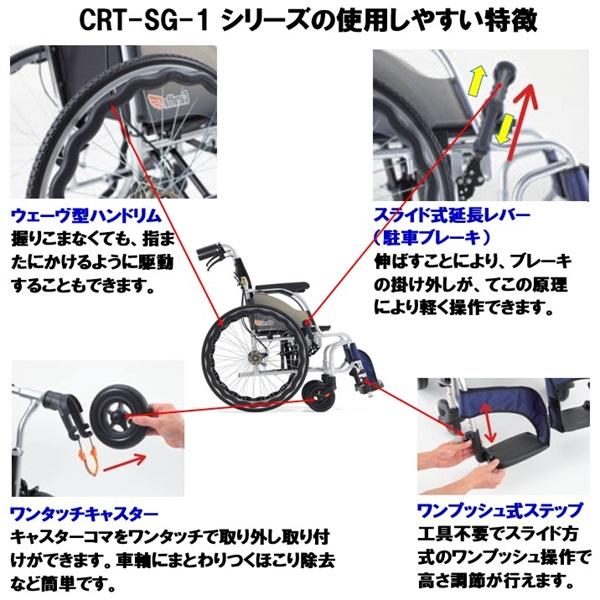 CRT-SG-1 シリーズの使用しやすい特徴

ウェーヴ型ハンドリム
握りこまなくても、指またにかけるように駆動することもできます。

スライド式延長レバー（駐車ブレーキ）
伸ばすことにより、ブレーキの掛け外しが、てこの原理により軽く操作できます。

ワンタッチキャスター
キャスターコマをワンタッチで取り外し取り付けができます。車軸にまとわりつくほこり除去など簡単です。

ワンプッシュ式ステップ
工具不要でスライド方式のワンプッシュ操作で高さ調節が行えます。