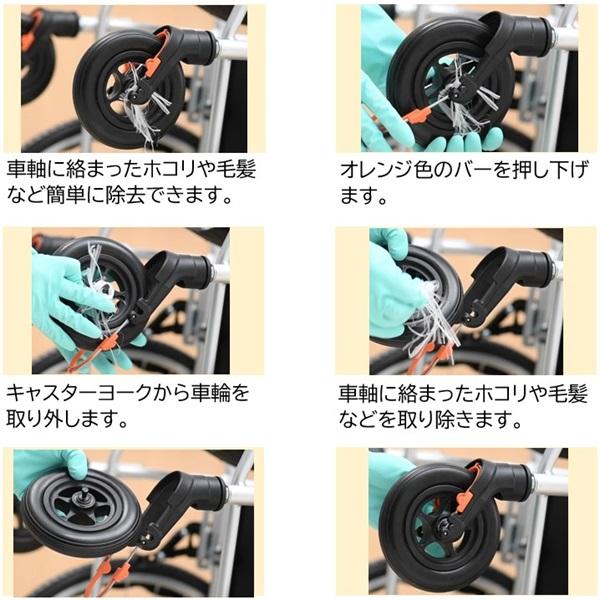 車軸に絡まったホコリや毛髪など簡単に除去できます。

オレンジ色のバーを押し下げます。

キャスターヨークから車輪を取り外します。

車軸に絡まったホコリや毛髪などを取り除きます。