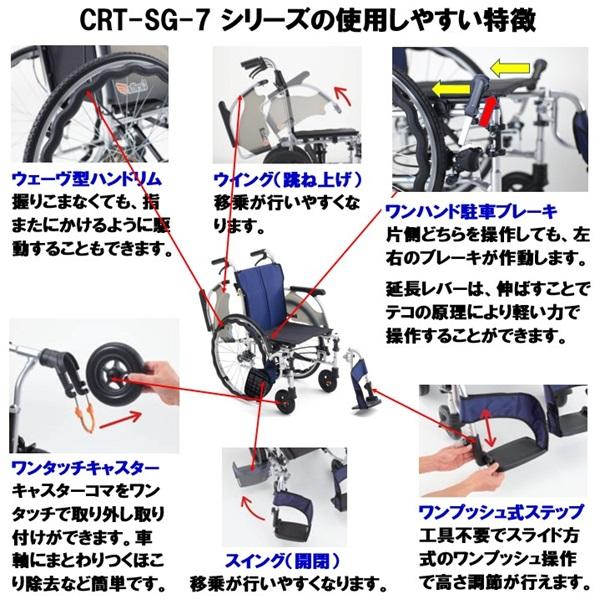 CRT-SG-7 シリーズの使用しやすい特徴

ウェーヴ型ハンドリム
握りこまなくても、指またにかけるように駆動することもできます。

ウイング（跳ね上げ）
移乗が行いやすくなります。

ワンハンド駐車ブレーキ
片側どちらを操作しても、左右のブレーキが作動します。

延長レバーは、伸ばすことでテコの原理により軽い力で操作することができます。

ワンタッチキャスター
キャスターコマをワンタッチで取り外し取り付けができます。車軸にまとわりつくほこり除去など簡単です。

スイング（開閉）
移乗が行いやすくなります。

ワンプッシュ式ステップ
工具不要でスライド方式のワンプッシュ操作で高さ調節が行えます。