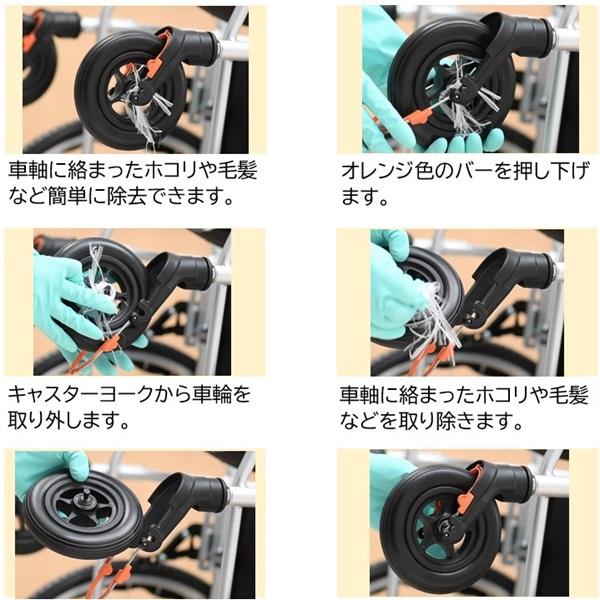 車軸に絡まったホコリや毛髪など簡単に除去できます。

オレンジ色のバーを押し下げます。

キャスターヨークから車輪を取り外します。

車軸に絡まったホコリや毛髪などを取り除きます。