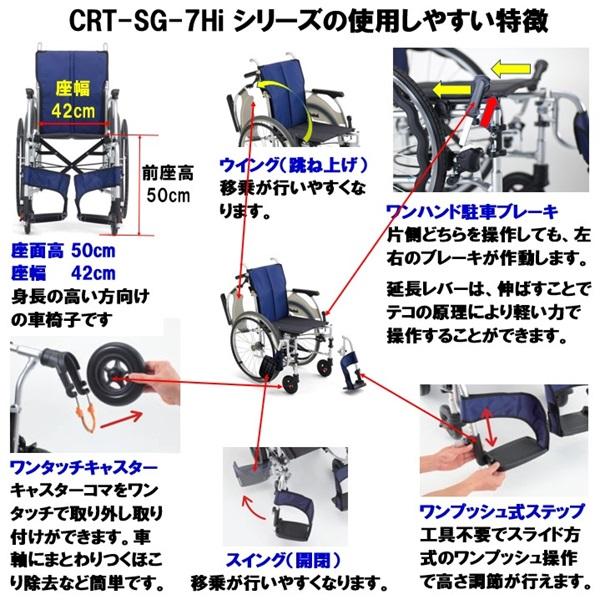 CRT-SG-7Hi シリーズの使用しやすい特徴

座幅
42cm

前座高
50cm

座面高 50cm
座幅 42cm
身長の高い方向けの車椅子です

ウイング（跳ね上げ）
移乗が行いやすくなります。

ワンハンド駐車ブレーキ
片側どちらを操作しても、左右のブレーキが作動します。

延長レバーは、伸ばすことでテコの原理により軽い力で操作することができます。

ワンタッチキャスター
キャスターコマをワンタッチで取り外し取り付けができます。車軸にまとわりつくほこり除去など簡単です。

スイング（開閉）
移乗が行いやすくなります。

ワンプッシュ式ステップ
工具不要でスライド方式のワンプッシュ操作で高さ調節が行えます。