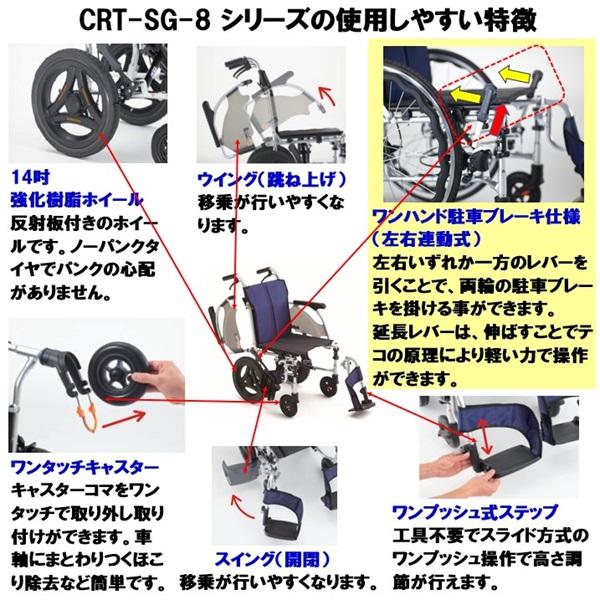 CRT-SG-8 シリーズの使用しやすい特徴

14吋
強化樹脂ホイール
反射板付きのホイールです。ノーパンクタイヤでパンクの心配がありません。

ウイング(跳ね上げ)
移乗が行いやすくなります。

ワンハンド駐車ブレーキ仕様
(左右連動式)
左右いずれか一方のレバーを引くことで、両輪の駐車ブレーキを掛ける事ができます。
延長レバーは、伸ばすことでテコの原理により軽い力で操作ができます。

ワンタッチキャスター
キャスターコマをワンタッチで取り外し取り付けができます。車軸にまとわりつくほこり除去など簡単です。

スイング(開閉)
移乗が行いやすくなります。

ワンプッシュ式ステップ
工具不要でスライド方式のワンプッシュ操作で高さ調節が行えます。