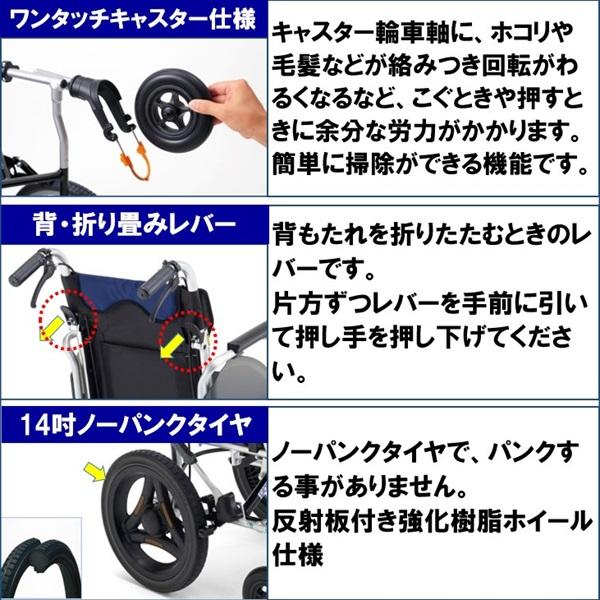 ワンタッチキャスター仕様

キャスター輪車軸に、ホコリや毛髪などが絡みつき回転がわるくなるなど、こぐときや押すときに余分な労力がかかります。簡単に掃除ができる機能です。

背・折り畳みレバー

背もたれを折りたたむときのレバーです。
片方ずつレバーを手前に引いて押し手を押し下げてください。

14吋ノーパンクタイヤ

ノーパンクタイヤで、パンクする事がありません。
反射板付き強化樹脂ホイール仕様