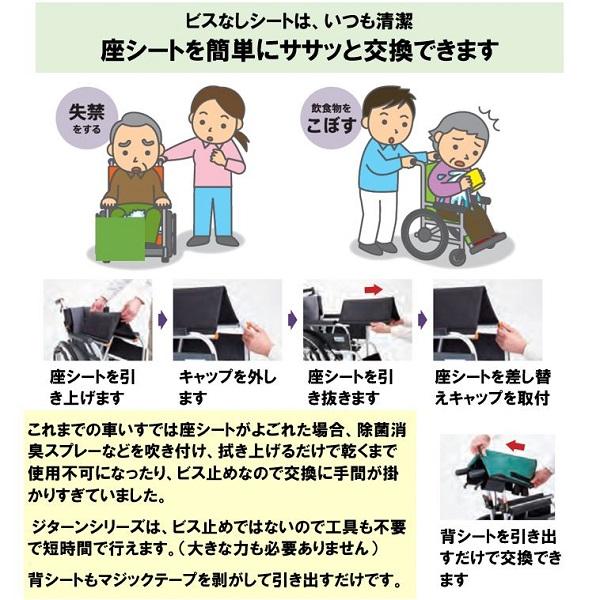 ビスなしシートは、いつも清潔
座シートを簡単にササッと交換できます

失禁をする

飲食物をこぼす

座シートを引き上げます

キャップを外します

座シートを引き抜きます

座シートを差し替えキャップを取付

これまでの車いすでは座シートがよごれた場合、除菌消臭スプレーなどを吹き付け、拭き上げるだけで乾くまで使用不可になったり、ビス止めなので交換に手間が掛かりすぎていました。

ジターンシリーズは、ビス止めではないので工具も不要で短時間で行えます。（大きな力も必要ありません）

背シートもマジックテープを剥がして引き出すだけです。

背シートを引き出すだけで交換できます