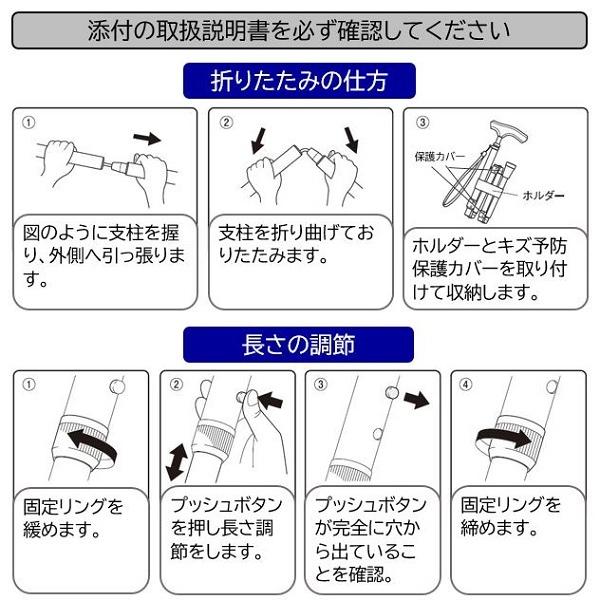 添付の取扱説明書を必ず確認してください

折りたたみの仕方

①

図のように支柱を握り、外側へ引っ張ります。

②

支柱を折り曲げておりたたみます。

③

保護カバー

ホルダー

ホルダーとキズ予防保護カバーを取り付けて収納します。

長さの調節

①

固定リングを緩めます。

②

プッシュボタンを押し長さ調節をします。

③

プッシュボタンが完全に穴から出ていることを確認。

④

固定リングを締めます。