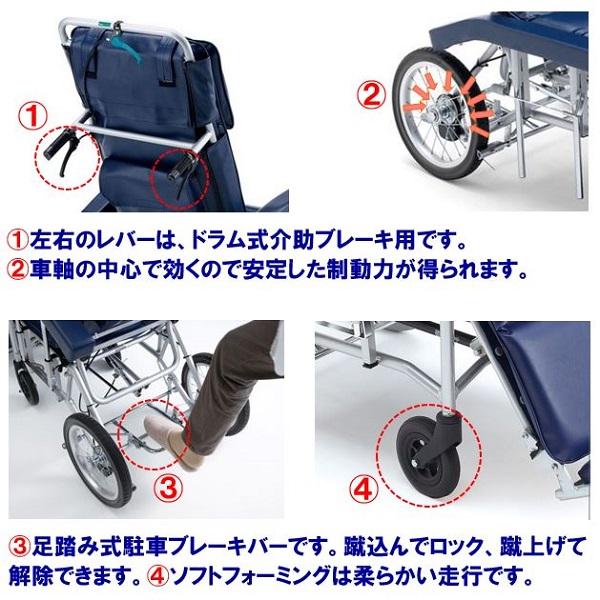 ①

②

①左右のレバーは、ドラム式介助ブレーキ用です。
②車軸の中心で効くので安定した制動力が得られます。

③

④

③足踏み式駐車ブレーキバーです。蹴込んでロック、蹴上げて解除できます。④ソフトフォーミングは柔らかい走行です。