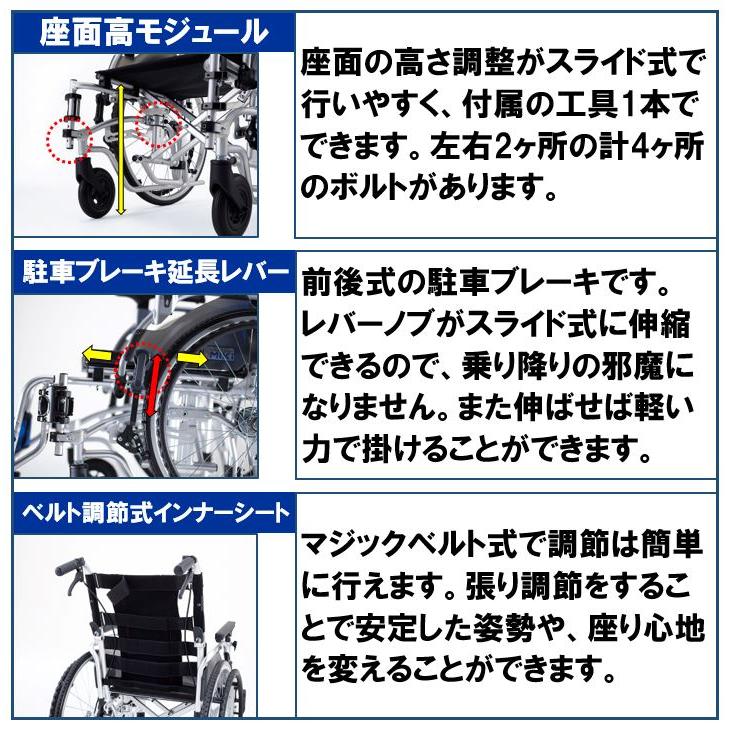 座面高モジュール

座面の高さ調整がスライド式で行いやすく、付属の工具1本でできます。左右2ヶ所の計4ヶ所のボルトがあります。

駐車ブレーキ延長レバー

前後式の駐車ブレーキです。レバーノブがスライド式に伸縮できるので、乗り降りの邪魔になりません。また伸ばせば軽い力で掛けることができます。

ベルト調節式インナーシート

マジックベルト式で調節は簡単に行えます。張り調節をすることで安定した姿勢や、座り心地を変えることができます。