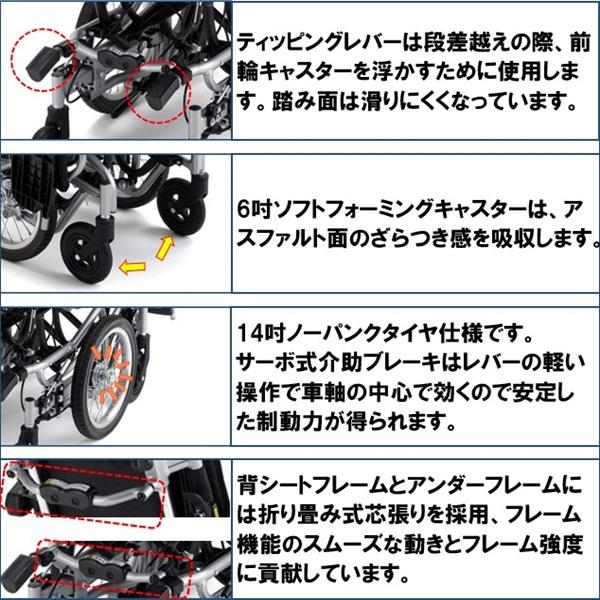 ティッピングレバーは段差越えの際、前輪キャスターを浮かすために使用します。踏み面は滑りにくくなっています。

6吋ソフトフォーミングキャスターは、アスファルト面のざらつき感を吸収します。

14吋ノーパンクタイヤ仕様です。
サーボ式介助ブレーキはレバーの軽い操作で車軸の中心で効くので安定した制動力が得られます。

背シートフレームとアンダーフレームには折り畳み式芯張りを採用、フレーム機能のスムーズな動きとフレーム強度に貢献しています。