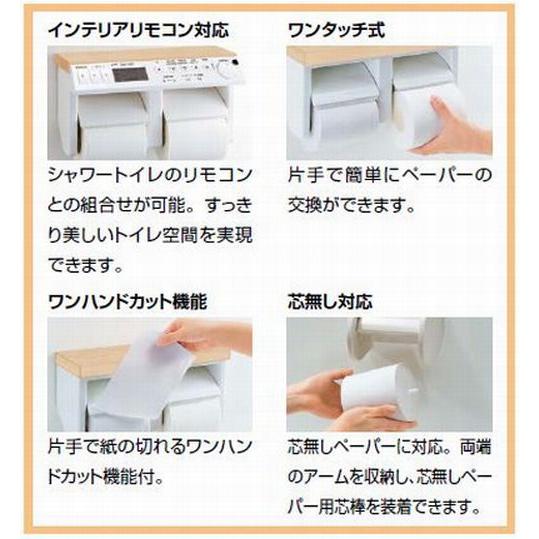 インテリアリモコン対応

シャワートイレのリモコンとの組合せが可能。すっきり美しいトイレ空間を実現できます。

ワンタッチ式

片手で簡単にペーパーの交換ができます。

ワンハンドカット機能

片手で紙の切れるワンハンドカット機能付。

芯無し対応

芯無しペーパーに対応。両端のアームを収納し、芯無しペーパー用芯棒を装着できます。