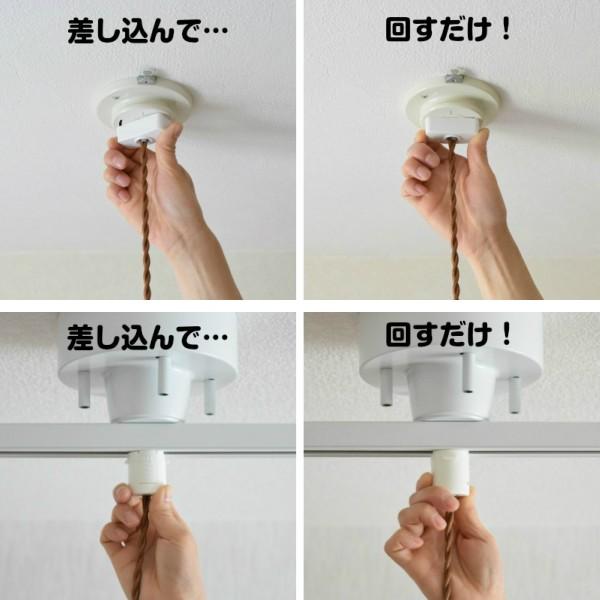 差し込んで…

回すだけ！

差し込んで…

回すだけ！