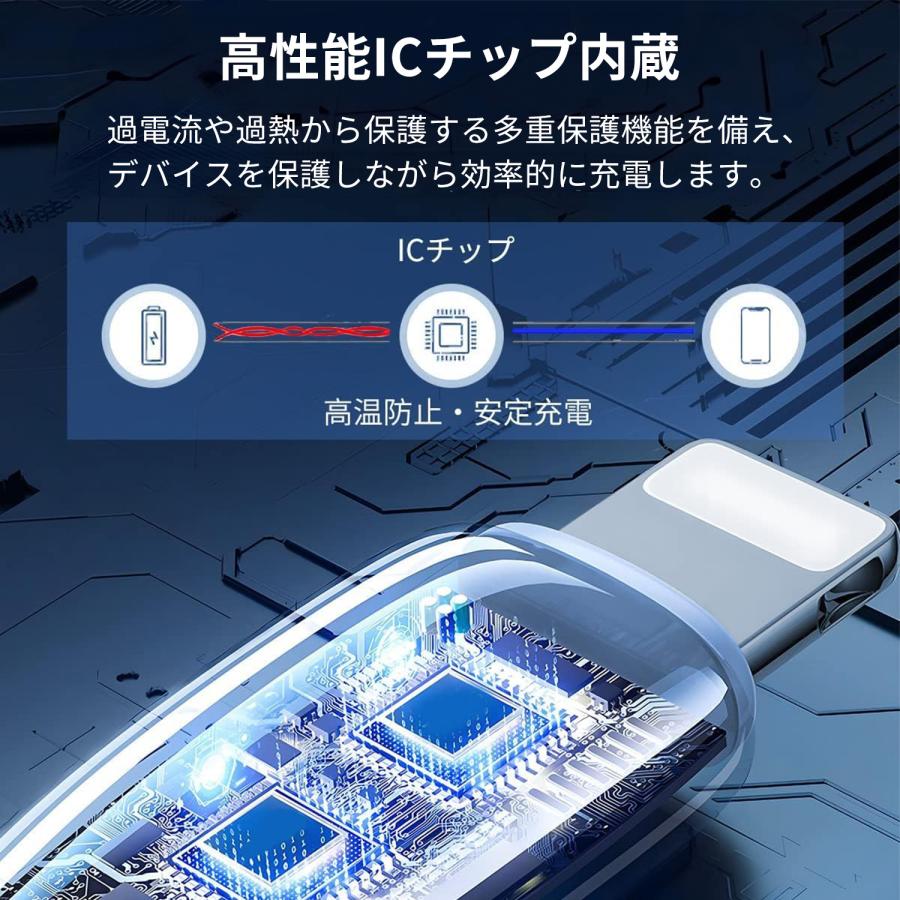 高性能ICチップ内蔵

過電流や過熱から保護する多重保護機能を備え、デバイスを保護しながら効率的に充電します。

ICチップ

高温防止・安定充電