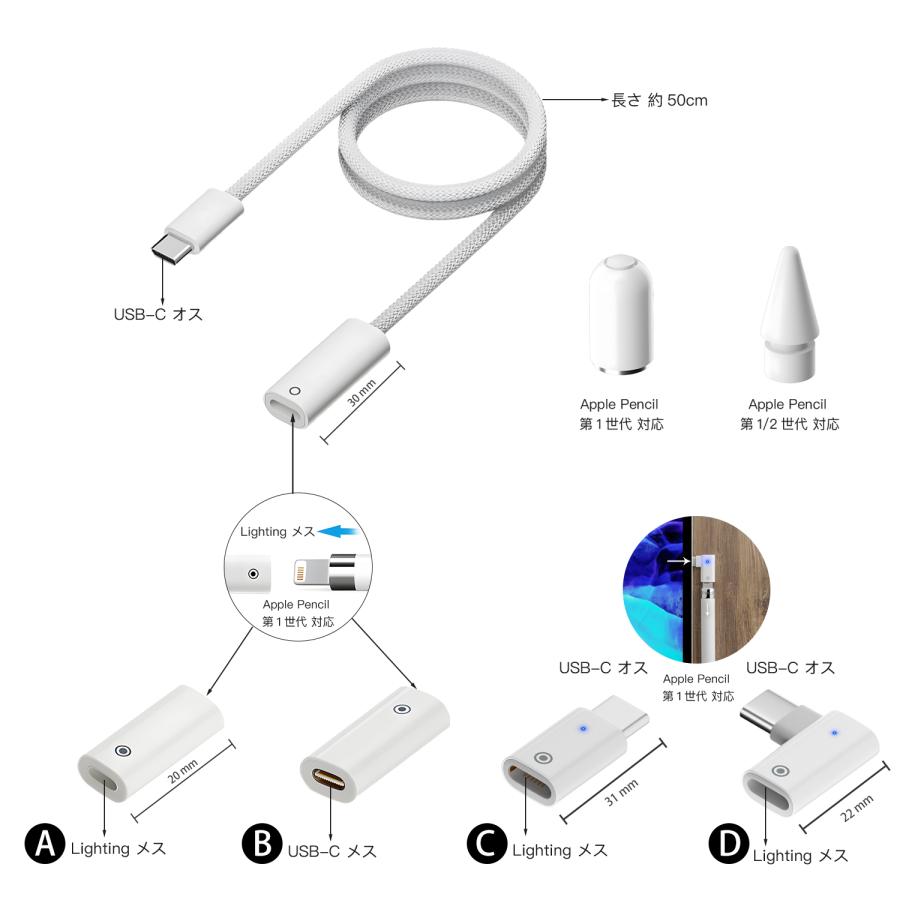 長さ 約 50cm

USB-C オス

30 mm

Apple Pencil
第 1 世代 対応

Apple Pencil
第 1/2 世代 対応

Lighting メス

Apple Pencil
第 1 世代 対応

USB-C オス

Apple Pencil
第 1 世代 対応

USB-C オス

20 mm

31 mm

22 mm

A Lighting メス

B USB-C メス

C Lighting メス

D Lighting メス