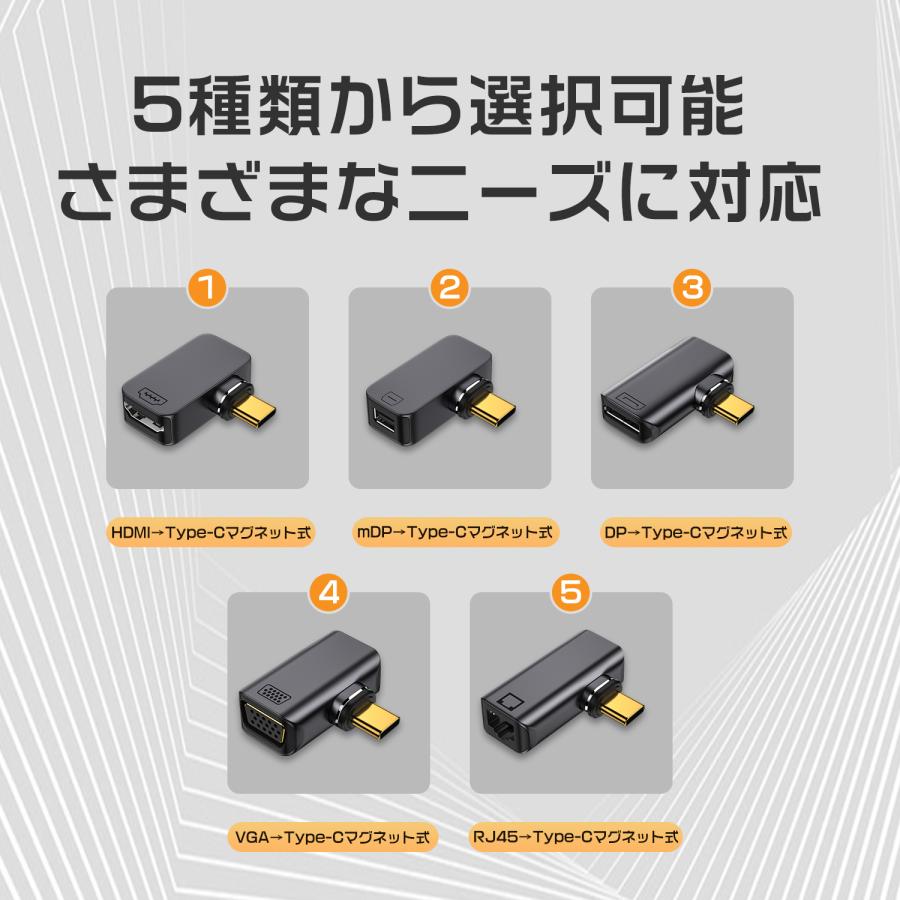 5種類から選択可能
さまざまなニーズに対応

1

HDMI→Type-Cマグネット式

2

mDP→Type-Cマグネット式

3

DP→Type-Cマグネット式

4

VGA→Type-Cマグネット式

5

RJ45→Type-Cマグネット式