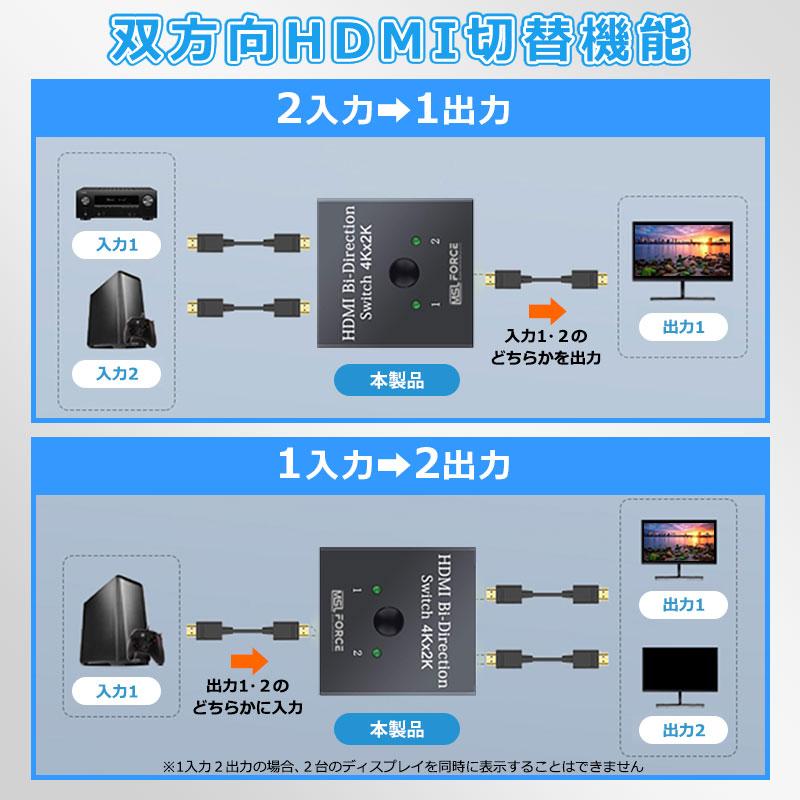 双方向HDMI切替機能

2入力➡1出力

入力1

入力2

HDMI Bi-Direction
Switch 4Kx2K

2
1

MSL FORCE

本製品

入力1・2の
どちらかを出力

出力1

1入力➡2出力

入力1

出力1・2の
どちらかに入力

HDMI Bi-Direction
Switch 4Kx2K

1
2

MSL FORCE

本製品

出力1

出力2

※1入力２出力の場合、２台のディスプレイを同時に表示することはできません