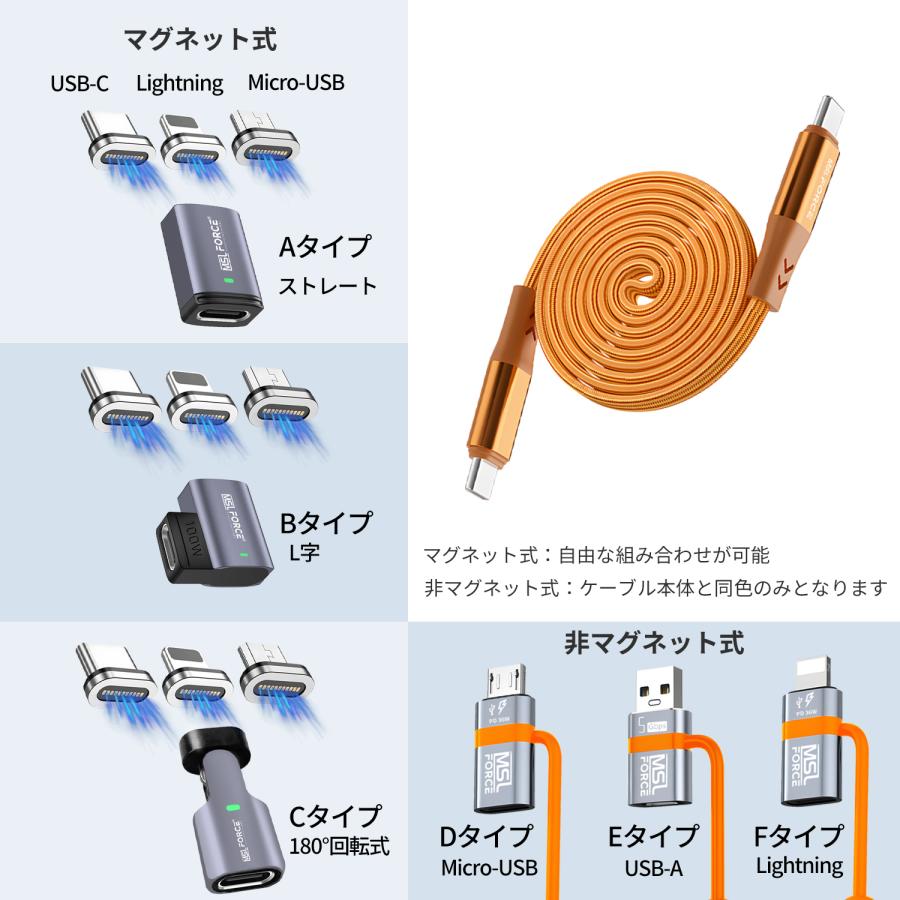 マグネット式

USB-C Lightning Micro-USB

MSL FORCE

Aタイプ
ストレート

MSL FORCE 100W

Bタイプ
L字

MSL FORCE

Cタイプ
180°回転式

MSL FORCE

マグネット式：自由な組み合わせが可能
非マグネット式：ケーブル本体と同色のみとなります

非マグネット式

PD 30W
MSL FORCE

5Gbps
MSL FORCE

PD 30W
MSL FORCE

Dタイプ
Micro-USB

Eタイプ
USB-A

Fタイプ
Lightning