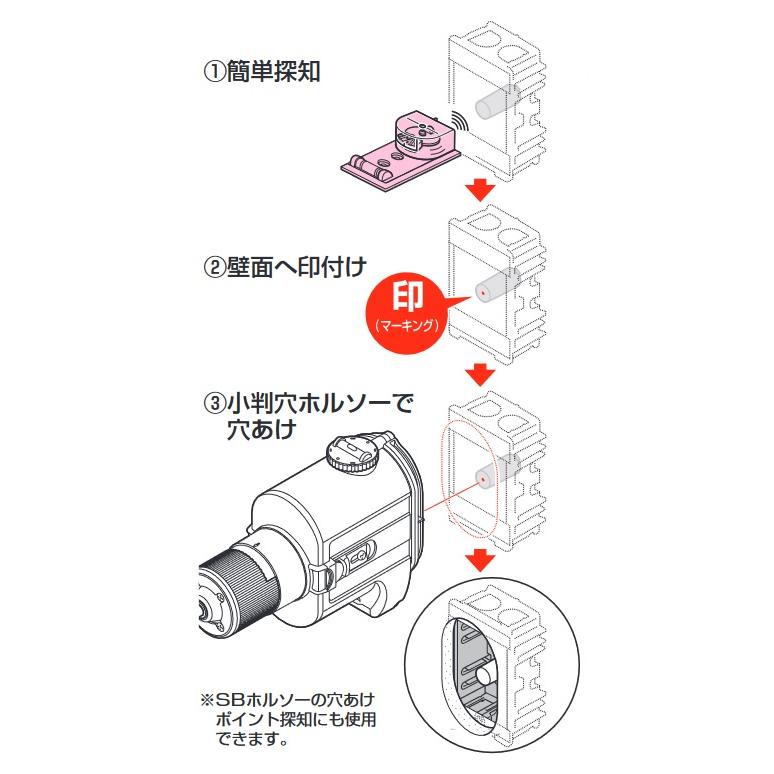 ①簡単探知

②壁面へ印付け

印
(マーキング)

③小判穴ホルソーで穴あけ

※SBホルソーの穴あけポイント探知にも使用できます。