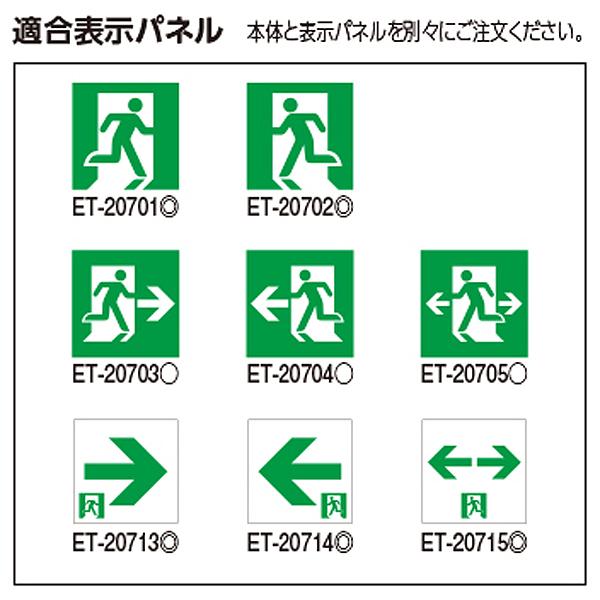 適合表示パネル　本体と表示パネルを別々にご注文ください。

ET-20701◎

ET-20702◎

ET-20703○

ET-20704○

ET-20705○

ET-20713◎

ET-20714◎

ET-20715◎