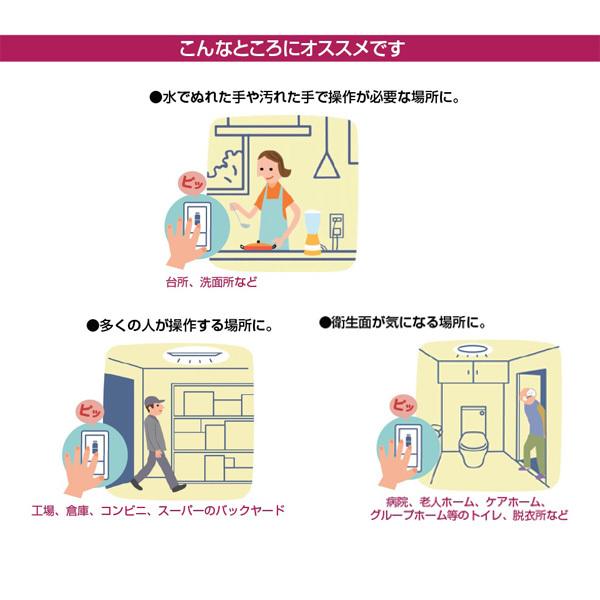 こんなところにオススメです

●水でぬれた手や汚れた手で操作が必要な場所に。

ピッ

台所、洗面所など

●多くの人が操作する場所に。

ピッ

工場、倉庫、コンビニ、スーパーのバックヤード

●衛生面が気になる場所に。

ピッ

病院、老人ホーム、ケアホーム、グループホーム等のトイレ、脱衣所など