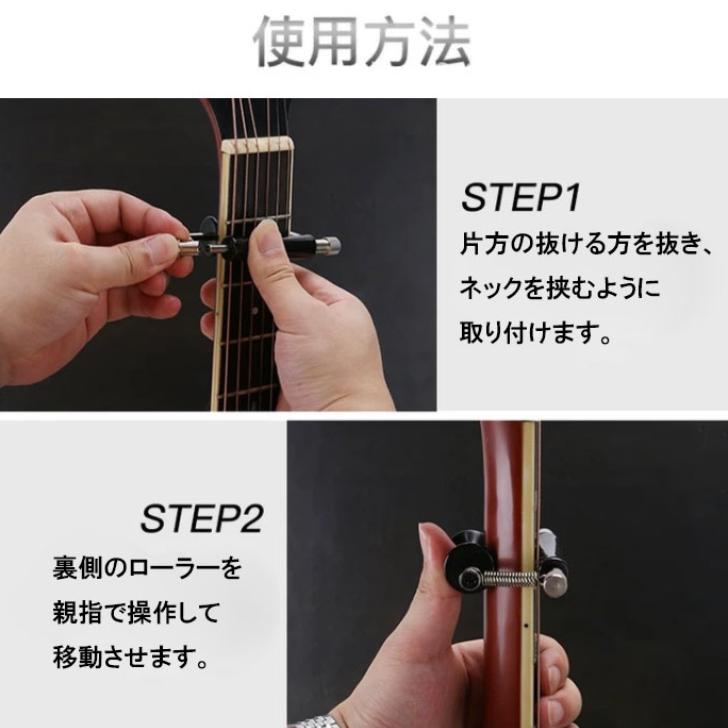 使用方法

STEP1
片方の抜ける方を抜き、ネックを挟むように取り付けます。

STEP2
裏側のローラーを親指で操作して移動させます。