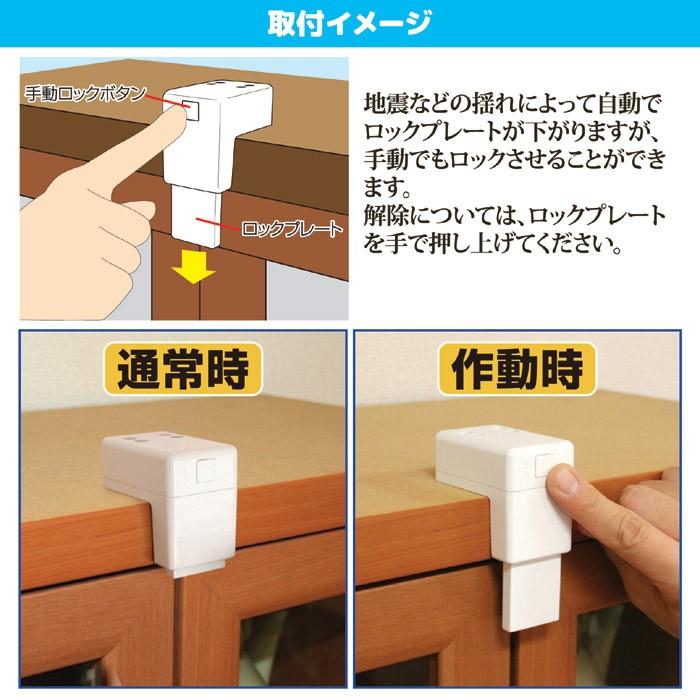 取付イメージ

手動ロックボタン

ロックプレート

地震などの揺れによって自動でロックプレートが下がりますが、手動でもロックさせることができます。
解除については、ロックプレートを手で押し上げてください。

通常時

作動時