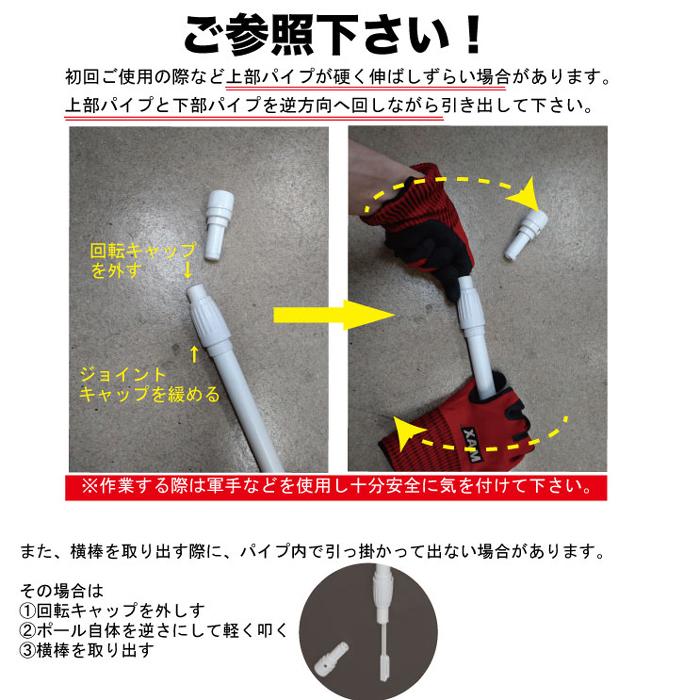 ご参照下さい！

初回ご使用の際など上部パイプが硬く伸ばしずらい場合があります。
上部パイプと下部パイプを逆方向へ回しながら引き出して下さい。

回転キャップを外す

ジョイントキャップを緩める

MAX

※作業する際は軍手などを使用し十分安全に気を付けて下さい。

また、横棒を取り出す際に、パイプ内で引っ掛かって出ない場合があります。

その場合は
①回転キャップを外しす
②ポール自体を逆さにして軽く叩く
③横棒を取り出す