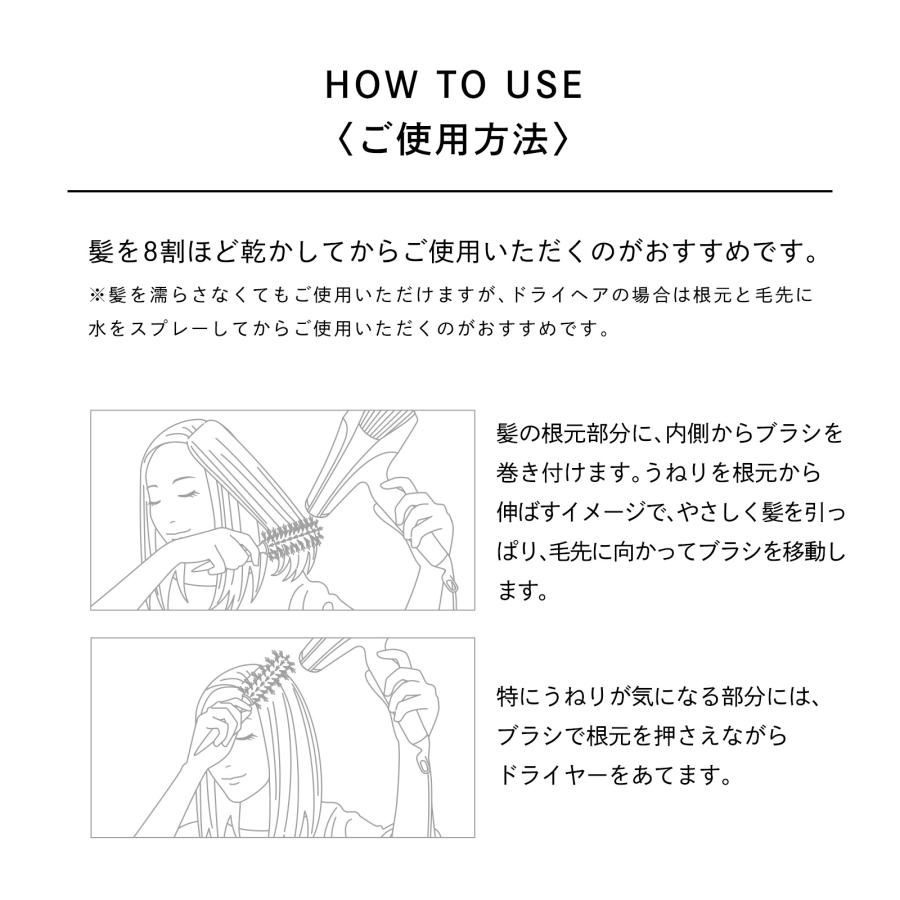 HOW TO USE
〈ご使用方法〉

髪を8割ほど乾かしてからご使用いただくのがおすすめです。
※髪を濡らさなくてもご使用いただけますが、ドライヘアの場合は根元と毛先に水をスプレーしてからご使用いただくのがおすすめです。

髪の根元部分に、内側からブラシを巻き付けます。うねりを根元から伸ばすイメージで、やさしく髪を引っぱり、毛先に向かってブラシを移動します。

特にうねりが気になる部分には、ブラシで根元を押さえながらドライヤーをあてます。