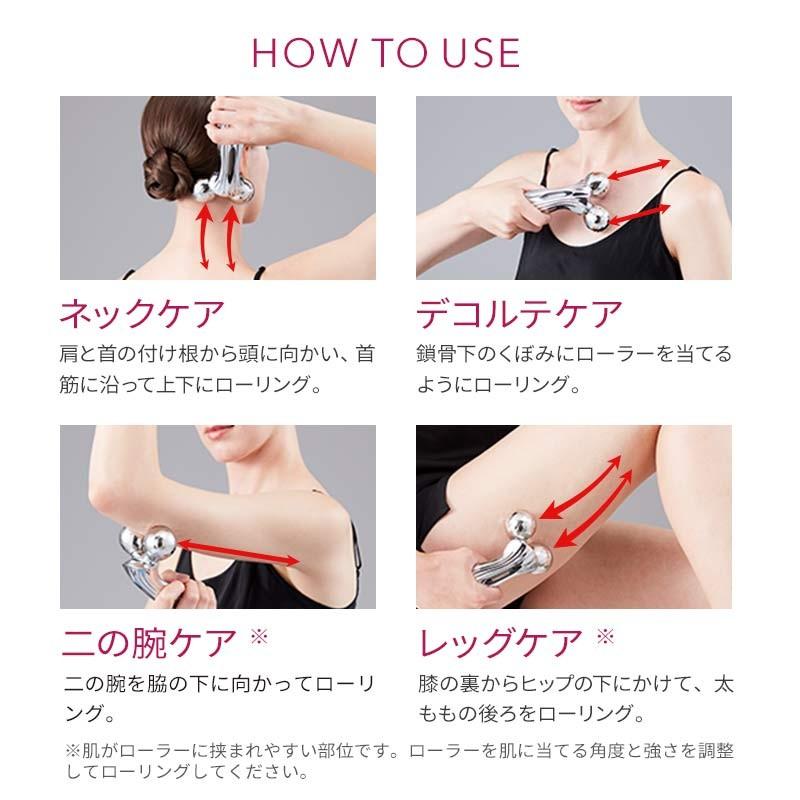 HOW TO USE

ネックケア
肩と首の付け根から頭に向かい、首筋に沿って上下にローリング。

デコルテケア
鎖骨下のくぼみにローラーを当てるようにローリング。

二の腕ケア ※
二の腕を脇の下に向かってローリング。

レッグケア ※
膝の裏からヒップの下にかけて、太ももの後ろをローリング。

※肌がローラーに挟まれやすい部位です。ローラーを肌に当てる角度と強さを調整してローリングしてください。