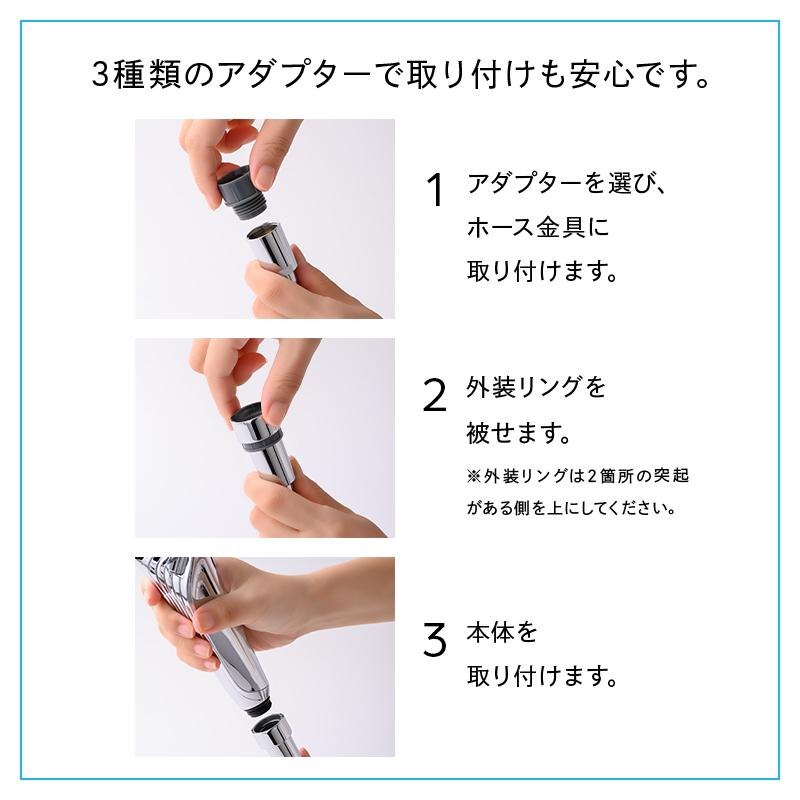 3種類のアダプターで取り付けも安心です。

1 アダプターを選び、ホース金具に取り付けます。

2 外装リングを被せます。
※外装リングは2箇所の突起がある側を上にしてください。

3 本体を取り付けます。