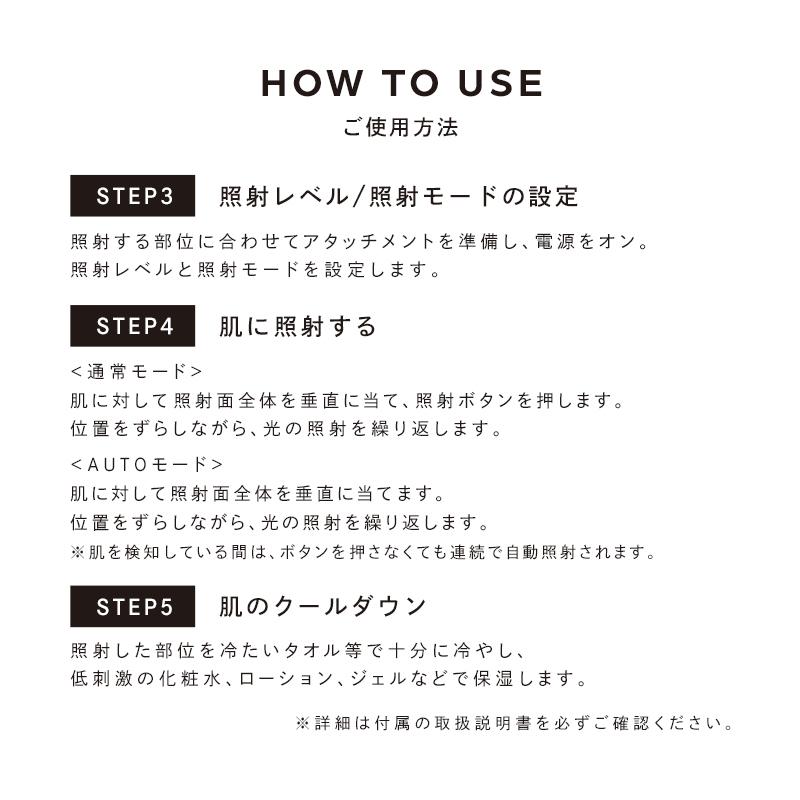 HOW TO USE
ご使用方法

STEP3 照射レベル/照射モードの設定

照射する部位に合わせてアタッチメントを準備し、電源をオン。
照射レベルと照射モードを設定します。

STEP4 肌に照射する

<通常モード>
肌に対して照射面全体を垂直に当て、照射ボタンを押します。
位置をずらしながら、光の照射を繰り返します。

<AUTOモード>
肌に対して照射面全体を垂直に当てます。
位置をずらしながら、光の照射を繰り返します。
※肌を検知している間は、ボタンを押さなくても連続で自動照射されます。

STEP5 肌のクールダウン

照射した部位を冷たいタオル等で十分に冷やし、
低刺激の化粧水、ローション、ジェルなどで保湿します。

※詳細は付属の取扱説明書を必ずご確認ください。